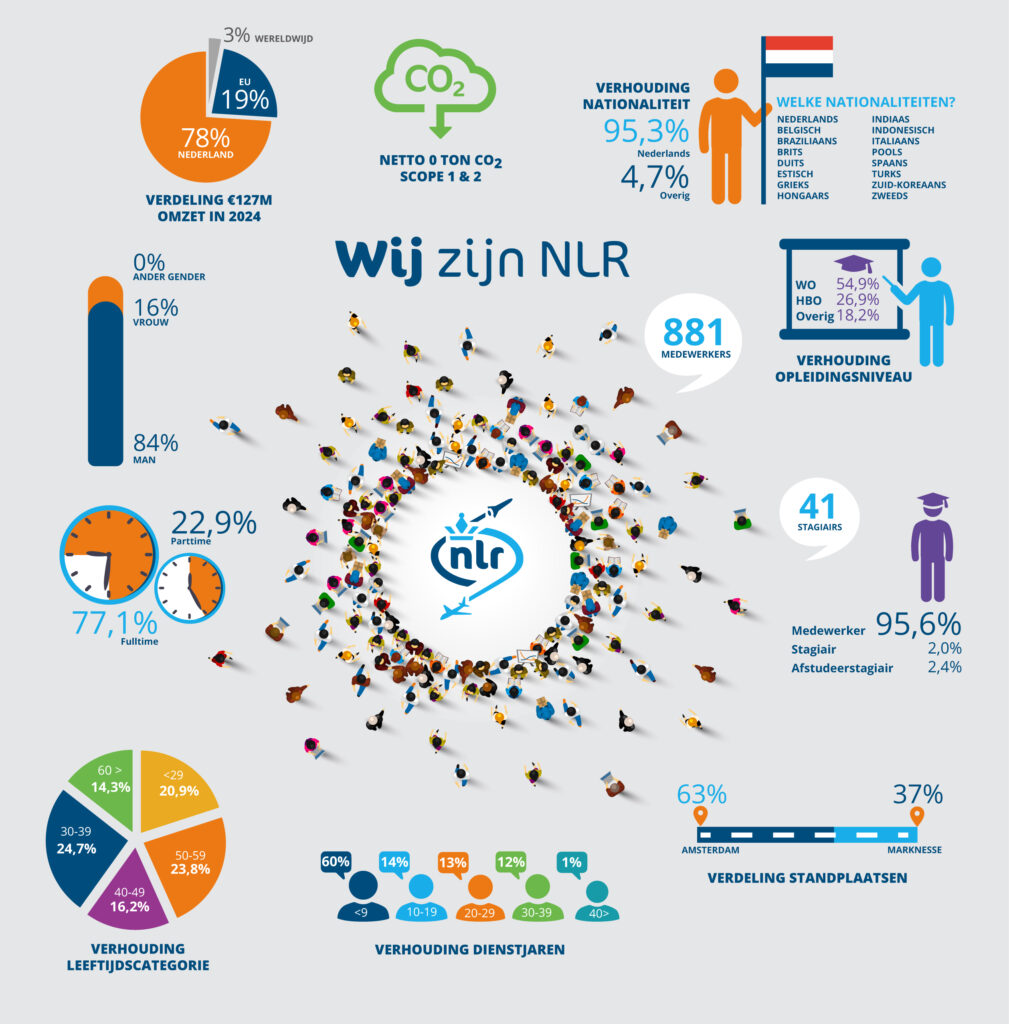 3% WERELDWIJD
EU 19%
78% NEDERLAND
VERDELING €127M OMZET IN 2024

$CO_2$
NETTO 0 TON $CO_2$ SCOPE 1 & 2

VERHOUDING NATIONALITEIT
95,3% Nederlands
4,7% Overig

WELKE NATIONALITEITEN?
NEDERLANDS
BELGISCH
BRAZILIAANS
BRITS
DUITS
ESTISCH
GRIEKS
HONGAARS
INDIAAS
INDONESISCH
ITALIAANS
POOLS
SPAANS
TURKS
ZUID-KOREAANS
ZWEEDS

Wij zijn NLR

0% ANDER GENDER
16% VROUW
84% MAN

881 MEDEWERKERS

WO 54,9%
HBO 26,9%
Overig 18,2%
VERHOUDING OPLEIDINGSNIVEAU

22,9% Parttime
77,1% Fulltime

nlr

41 STAGIAIRS

Medewerker 95,6%
Stagiair 2,0%
Afstudeerstagiair 2,4%

60 > 14,3%
<29 20,9%
30-39 24,7%
50-59 23,8%
40-49 16,2%
VERHOUDING LEEFTIJDSCATEGORIE

60% <9
14% 10-19
13% 20-29
12% 30-39
1% 40>
VERHOUDING DIENSTJAREN

63% AMSTERDAM
37% MARKNESSE
VERDELING STANDPLAATSEN