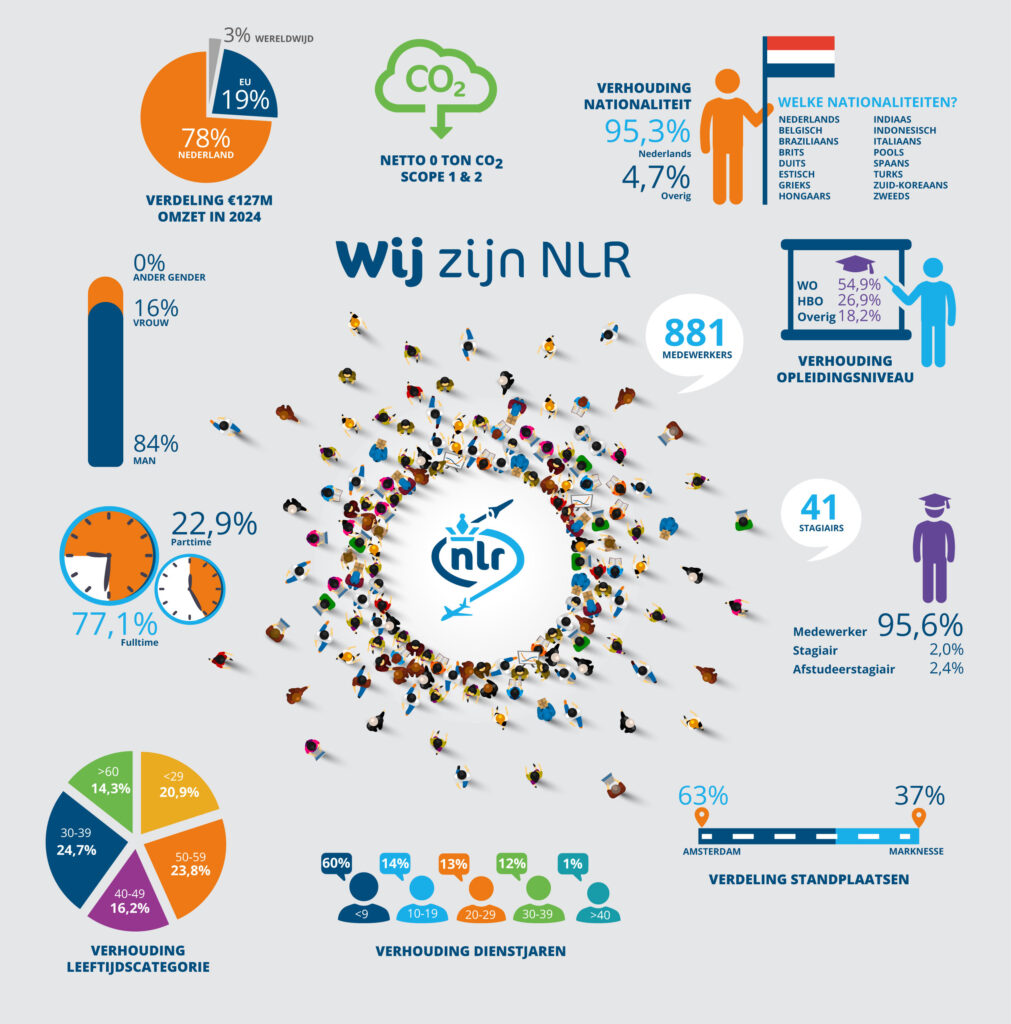 3% WERELDWIJD

EU 19%

78% NEDERLAND

VERDELING €127M OMZET IN 2024

$CO_2$

NETTO 0 TON $CO_2$ SCOPE 1 & 2

VERHOUDING NATIONALITEIT

95,3% Nederlands

4,7% Overig

WELKE NATIONALITEITEN?

NEDERLANDS
BELGISCH
BRAZILIAANS
BRITS
DUITS
ESTISCH
GRIEKS
HONGAARS

INDIAAS
INDONESISCH
ITALIAANS
POOLS
SPAANS
TURKS
ZUID-KOREAANS
ZWEEDS

Wij zijn NLR

0% ANDER GENDER

16% VROUW

84% MAN

881 MEDEWERKERS

WO 54,9%
HBO 26,9%
Overig 18,2%

VERHOUDING OPLEIDINGSNIVEAU

22,9% Parttime

77,1% Fulltime

nlr

41 STAGIAIRS

Medewerker 95,6%
Stagiair 2,0%
Afstudeerstagiair 2,4%

>60 14,3%
<29 20,9%
30-39 24,7%
50-59 23,8%
40-49 16,2%

VERHOUDING LEEFTIJDSCATEGORIE

60% <9
14% 10-19
13% 20-29
12% 30-39
1% >40

VERHOUDING DIENSTJAREN

63% AMSTERDAM

37% MARKNESSE

VERDELING STANDPLAATSEN